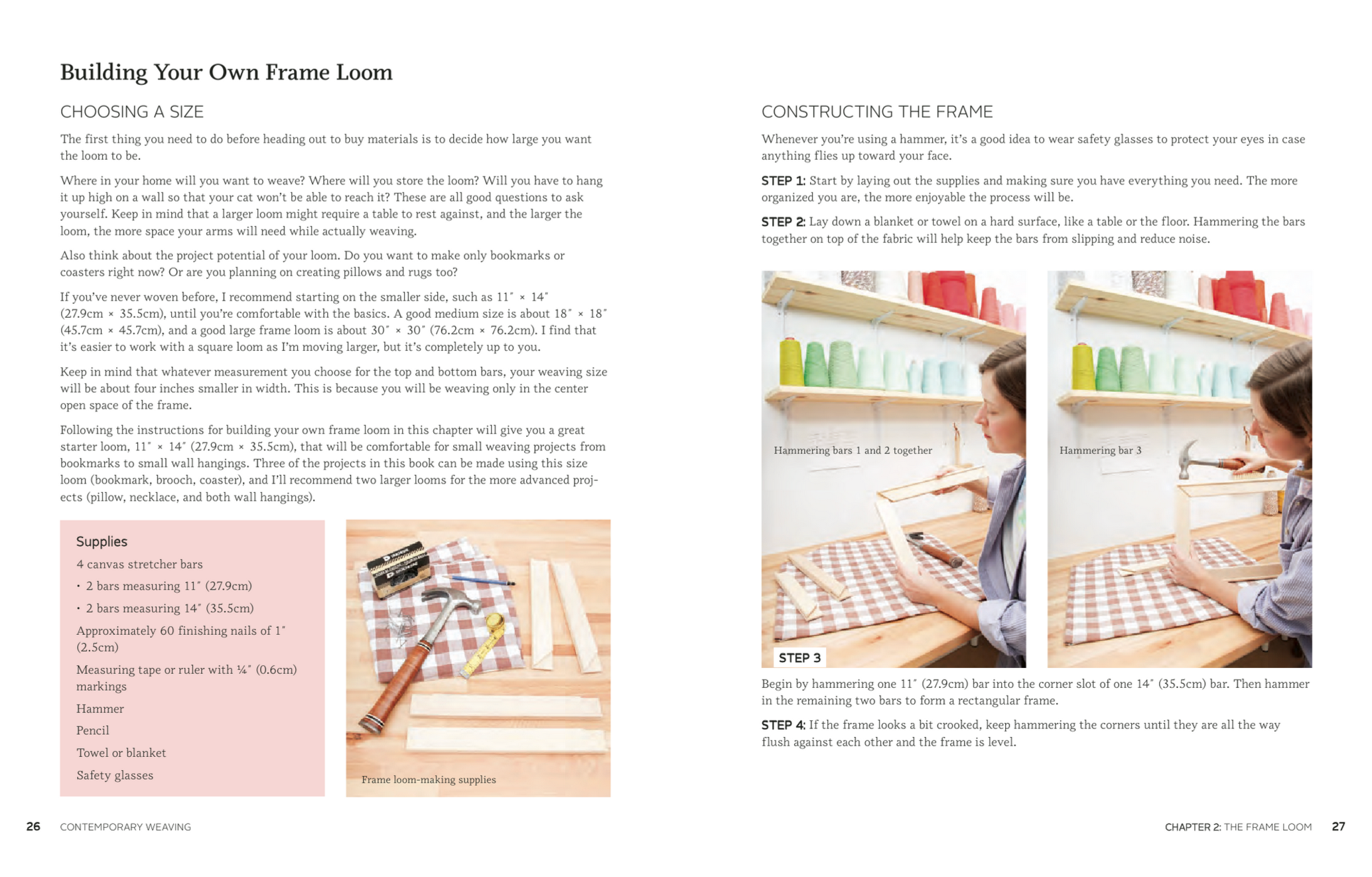 Building Your Own Frame Loom

CHOOSING A SIZE

The first thing you need to do before heading out to buy materials is to decide how large you want the loom to be.

Where in your home will you want to weave? Where will you store the loom? Will you have to hang it up high on a wall so that your cat won't be able to reach it? These are all good questions to ask yourself. Keep in mind that a larger loom might require a table to rest against, and the larger the loom, the more space your arms will need while actually weaving.

Also think about the project potential of your loom. Do you want to make only bookmarks or coasters right now? Or are you planning on creating pillows and rugs too?

If you've never woven before, I recommend starting on the smaller side, such as 11" × 14" (27.9cm × 35.5cm), until you're comfortable with the basics. A good medium size is about 18" × 18" (45.7cm × 45.7cm), and a good large frame loom is about 30" × 30" (76.2cm × 76.2cm). I find that it's easier to work with a square loom as I'm moving larger, but it's completely up to you.

Keep in mind that whatever measurement you choose for the top and bottom bars, your weaving size will be about four inches smaller in width. This is because you will be weaving only in the center open space of the frame.

Following the instructions for building your own frame loom in this chapter will give you a great starter loom, 11" × 14" (27.9cm × 35.5cm), that will be comfortable for small weaving projects from bookmarks to small wall hangings. Three of the projects in this book can be made using this size loom (bookmark, brooch, coaster), and I'll recommend two larger looms for the more advanced projects (pillow, necklace, and both wall hangings).

Supplies
4 canvas stretcher bars
• 2 bars measuring 11" (27.9cm)
• 2 bars measuring 14" (35.5cm)
Approximately 60 finishing nails of 1" (2.5cm)
Measuring tape or ruler with ¼" (0.6cm) markings
Hammer
Pencil
Towel or blanket
Safety glasses

Frame loom-making supplies

26 CONTEMPORARY WEAVING

CONSTRUCTING THE FRAME

Whenever you're using a hammer, it's a good idea to wear safety glasses to protect your eyes in case anything flies up toward your face.

STEP 1: Start by laying out the supplies and making sure you have everything you need. The more organized you are, the more enjoyable the process will be.

STEP 2: Lay down a blanket or towel on a hard surface, like a table or the floor. Hammering the bars together on top of the fabric will help keep the bars from slipping and reduce noise.

Hammering bars 1 and 2 together

Hammering bar 3

STEP 3

Begin by hammering one 11" (27.9cm) bar into the corner slot of one 14" (35.5cm) bar. Then hammer in the remaining two bars to form a rectangular frame.

STEP 4: If the frame looks a bit crooked, keep hammering the corners until they are all the way flush against each other and the frame is level.

CHAPTER 2: THE FRAME LOOM 27