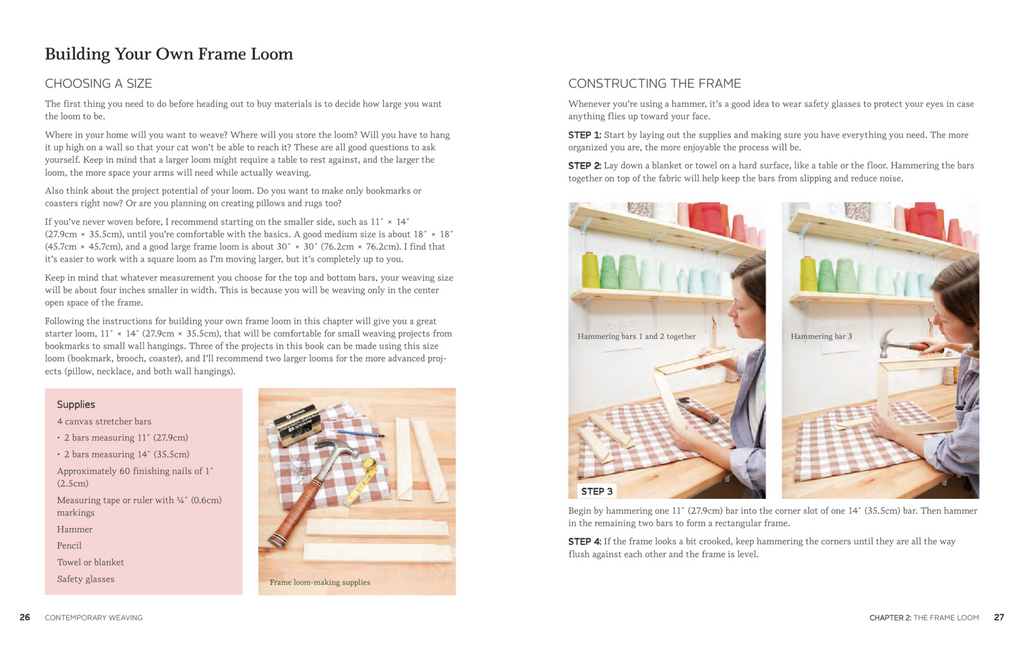 Building Your Own Frame Loom

CHOOSING A SIZE

The first thing you need to do before heading out to buy materials is to decide how large you want the loom to be.

Where in your home will you want to weave? Where will you store the loom? Will you have to hang it up high on a wall so that your cat won't be able to reach it? These are all good questions to ask yourself. Keep in mind that a larger loom might require a table to rest against, and the larger the loom, the more space your arms will need while actually weaving.

Also think about the project potential of your loom. Do you want to make only bookmarks or coasters right now? Or are you planning on creating pillows and rugs too?

If you've never woven before, I recommend starting on the smaller side, such as 11" × 14" (27.9cm × 35.5cm), until you're comfortable with the basics. A good medium size is about 18" × 18" (45.7cm × 45.7cm), and a good large frame loom is about 30" × 30" (76.2cm × 76.2cm). I find that it's easier to work with a square loom as I'm moving larger, but it's completely up to you.

Keep in mind that whatever measurement you choose for the top and bottom bars, your weaving size will be about four inches smaller in width. This is because you will be weaving only in the center open space of the frame.

Following the instructions for building your own frame loom in this chapter will give you a great starter loom, 11" × 14" (27.9cm × 35.5cm), that will be comfortable for small weaving projects from bookmarks to small wall hangings. Three of the projects in this book can be made using this size loom (bookmark, brooch, coaster), and I'll recommend two larger looms for the more advanced projects (pillow, necklace, and both wall hangings).

Supplies
4 canvas stretcher bars
• 2 bars measuring 11" (27.9cm)
• 2 bars measuring 14" (35.5cm)
Approximately 60 finishing nails of 1" (2.5cm)
Measuring tape or ruler with ¼" (0.6cm) markings
Hammer
Pencil
Towel or blanket
Safety glasses

Frame loom-making supplies

26 CONTEMPORARY WEAVING

CONSTRUCTING THE FRAME

Whenever you're using a hammer, it's a good idea to wear safety glasses to protect your eyes in case anything flies up toward your face.

STEP 1: Start by laying out the supplies and making sure you have everything you need. The more organized you are, the more enjoyable the process will be.

STEP 2: Lay down a blanket or towel on a hard surface, like a table or the floor. Hammering the bars together on top of the fabric will help keep the bars from slipping and reduce noise.

Hammering bars 1 and 2 together

Hammering bar 3

STEP 3

Begin by hammering one 11" (27.9cm) bar into the corner slot of one 14" (35.5cm) bar. Then hammer in the remaining two bars to form a rectangular frame.

STEP 4: If the frame looks a bit crooked, keep hammering the corners until they are all the way flush against each other and the frame is level.

CHAPTER 2: THE FRAME LOOM 27