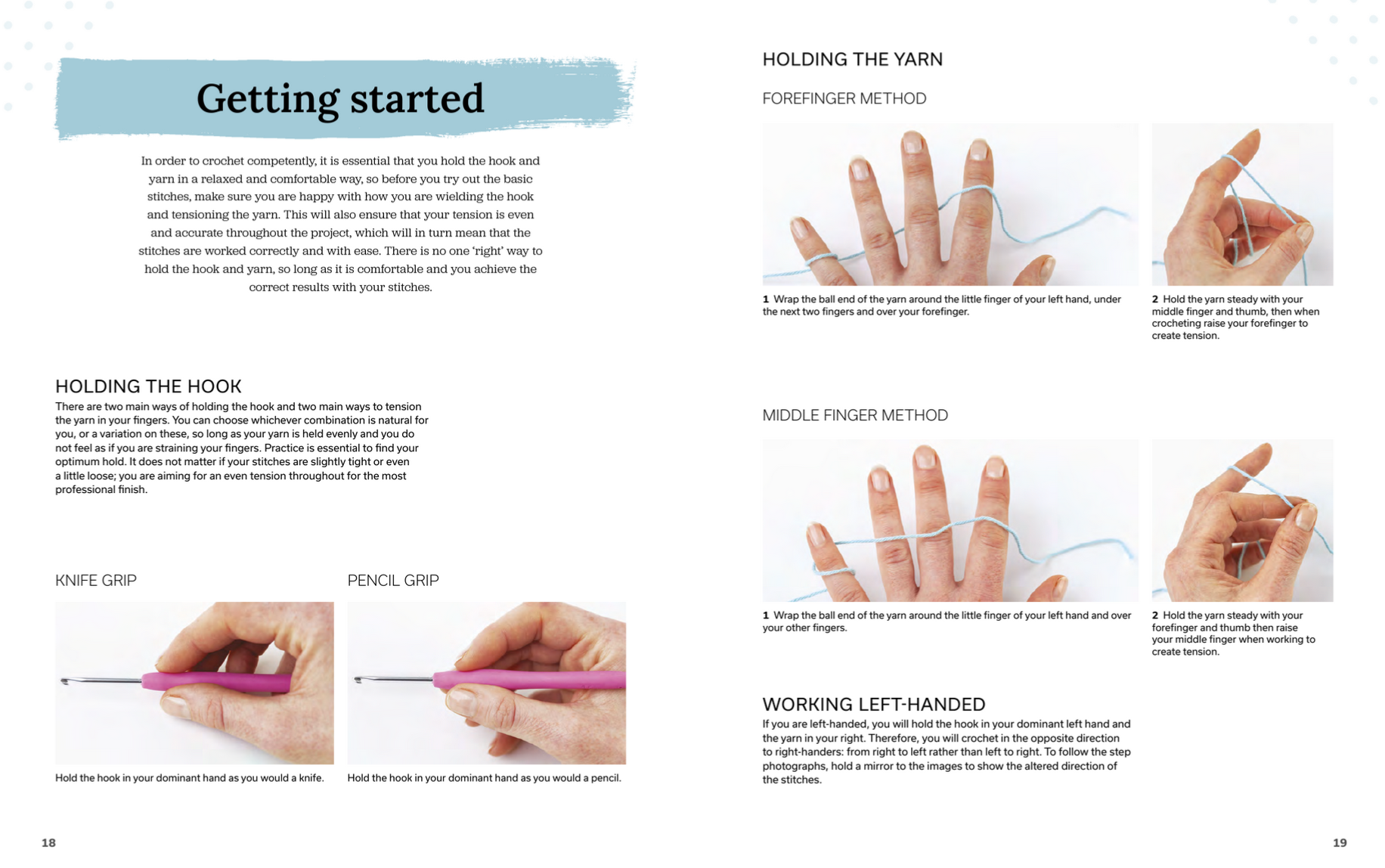 Getting started

In order to crochet competently, it is essential that you hold the hook and yarn in a relaxed and comfortable way, so before you try out the basic stitches, make sure you are happy with how you are wielding the hook and tensioning the yarn. This will also ensure that your tension is even and accurate throughout the project, which will in turn mean that the stitches are worked correctly and with ease. There is no one 'right' way to hold the hook and yarn, so long as it is comfortable and you achieve the correct results with your stitches.

HOLDING THE HOOK
There are two main ways of holding the hook and two main ways to tension the yarn in your fingers. You can choose whichever combination is natural for you, or a variation on these, so long as your yarn is held evenly and you do not feel as if you are straining your fingers. Practice is essential to find your optimum hold. It does not matter if your stitches are slightly tight or even a little loose; you are aiming for an even tension throughout for the most professional finish.

KNIFE GRIP

Hold the hook in your dominant hand as you would a knife.

PENCIL GRIP

Hold the hook in your dominant hand as you would a pencil.

18

HOLDING THE YARN

FOREFINGER METHOD

1 Wrap the ball end of the yarn around the little finger of your left hand, under the next two fingers and over your forefinger.

2 Hold the yarn steady with your middle finger and thumb, then when crocheting raise your forefinger to create tension.

MIDDLE FINGER METHOD

1 Wrap the ball end of the yarn around the little finger of your left hand and over your other fingers.

2 Hold the yarn steady with your forefinger and thumb then raise your middle finger when working to create tension.

WORKING LEFT-HANDED
If you are left-handed, you will hold the hook in your dominant left hand and the yarn in your right. Therefore, you will crochet in the opposite direction to right-handers: from right to left rather than left to right. To follow the step photographs, hold a mirror to the images to show the altered direction of the stitches.

19