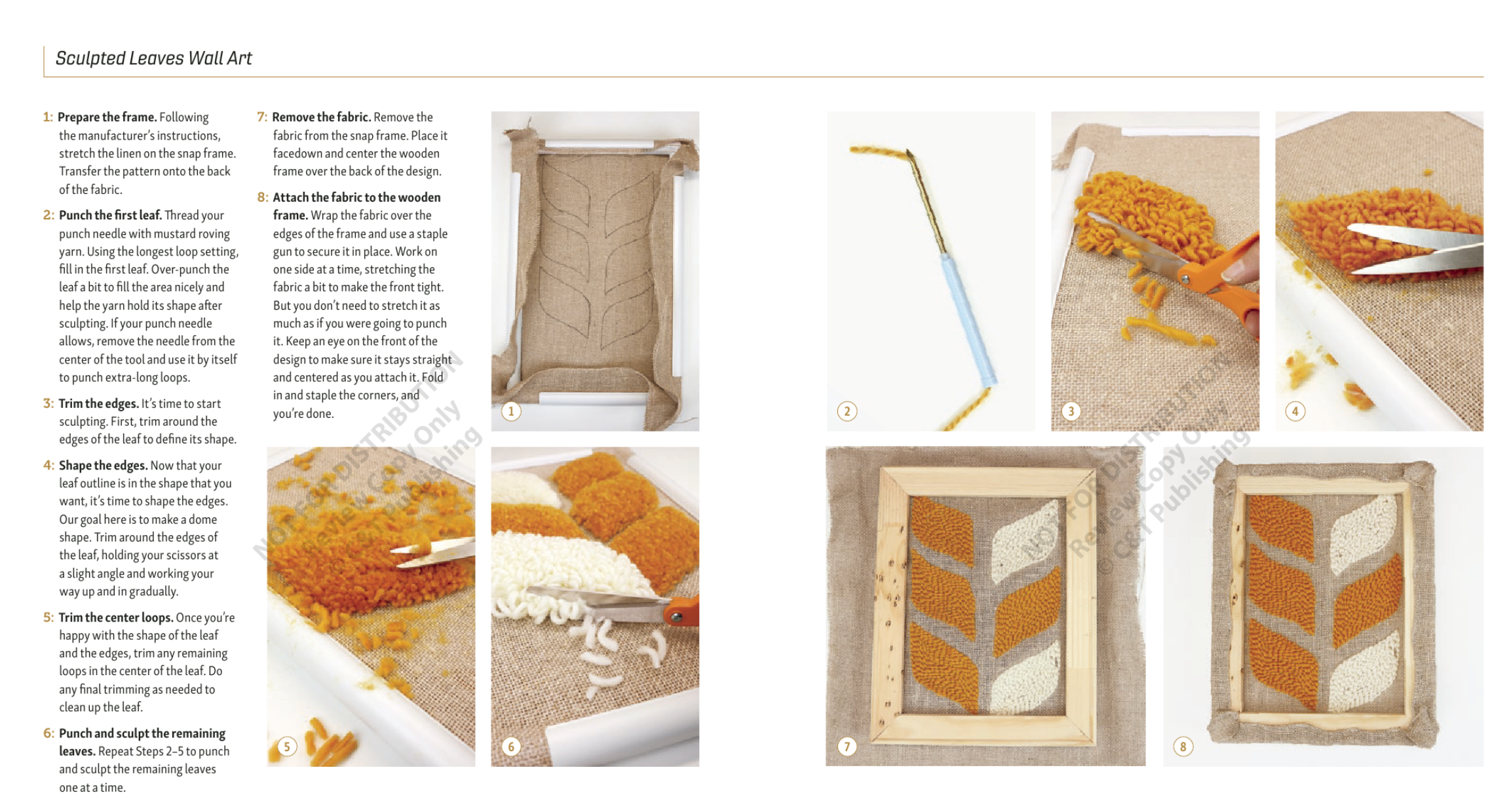 Sculpted Leaves Wall Art

1: Prepare the frame. Following the manufacturer's instructions, stretch the linen on the snap frame. Transfer the pattern onto the back of the fabric.

2: Punch the first leaf. Thread your punch needle with mustard roving yarn. Using the longest loop setting, fill in the first leaf. Over-punch the leaf a bit to fill the area nicely and help the yarn hold its shape after sculpting. If your punch needle allows, remove the needle from the center of the tool and use it by itself to punch extra-long loops.

3: Trim the edges. It's time to start sculpting. First, trim around the edges of the leaf to define its shape.

4: Shape the edges. Now that your leaf outline is in the shape that you want, it's time to shape the edges. Our goal here is to make a dome shape. Trim around the edges of the leaf, holding your scissors at a slight angle and working your way up and in gradually.

5: Trim the center loops. Once you're happy with the shape of the leaf and the edges, trim any remaining loops in the center of the leaf. Do any final trimming as needed to clean up the leaf.

6: Punch and sculpt the remaining leaves. Repeat Steps 2–5 to punch and sculpt the remaining leaves one at a time.

7: Remove the fabric. Remove the fabric from the snap frame. Place it facedown and center the wooden frame over the back of the design.

8: Attach the fabric to the wooden frame. Wrap the fabric over the edges of the frame and use a staple gun to secure it in place. Work on one side at a time, stretching the fabric a bit to make the front tight. But you don't need to stretch it as much as if you were going to punch it. Keep an eye on the front of the design to make sure it stays straight and centered as you attach it. Fold in and staple the corners, and you're done.

1

2

3

4

5

6

7

8

NOT FOR DISTRIBUTION Review Copy Only © C&T Publishing

NOT FOR DISTRIBUTION Review Copy Only © C&T Publishing