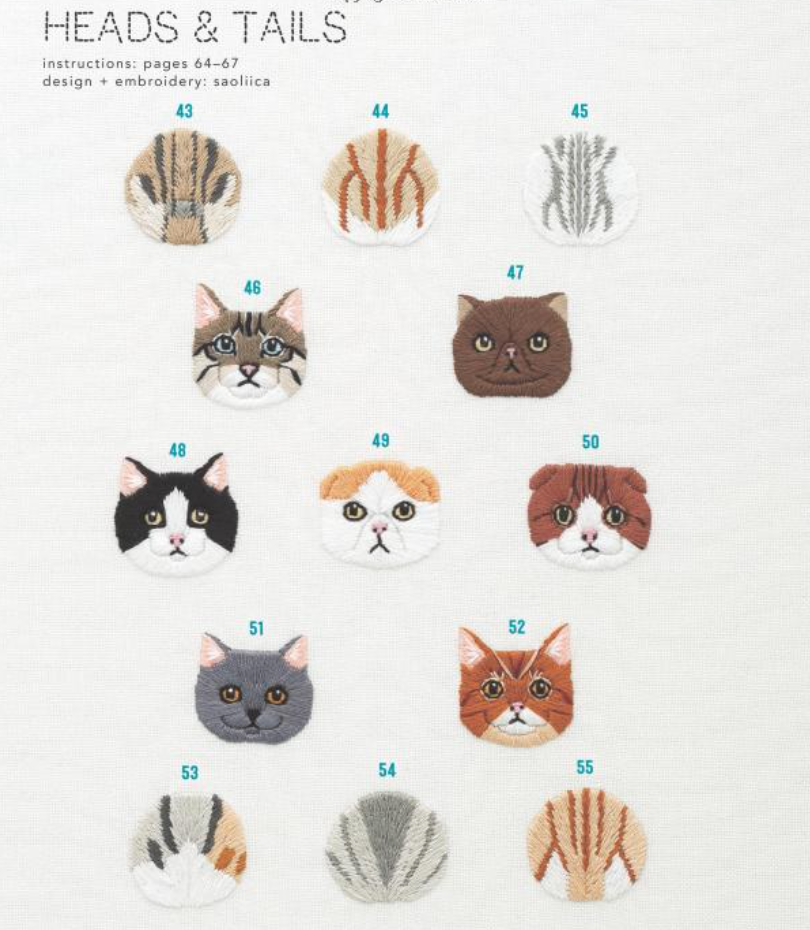 HEADS & TAILS

instructions: pages 64–67
design + embroidery: saoliica

43

44

45

46

47

48

49

50

51

52

53

54

55