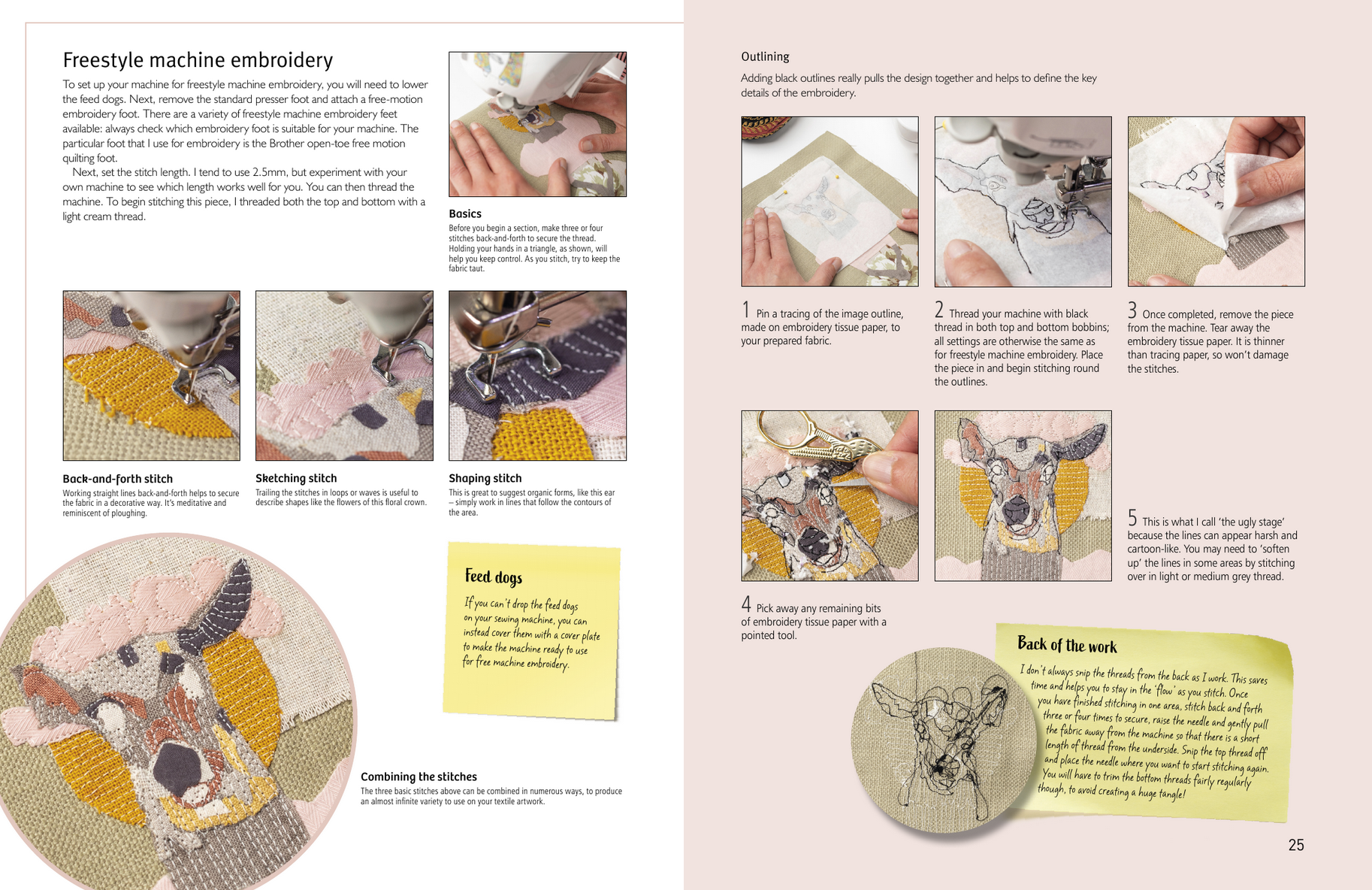 Freestyle machine embroidery

To set up your machine for freestyle machine embroidery, you will need to lower the feed dogs. Next, remove the standard presser foot and attach a free-motion embroidery foot. There are a variety of freestyle machine embroidery feet available: always check which embroidery foot is suitable for your machine. The particular foot that I use for embroidery is the Brother open-toe free motion quilting foot.

Next, set the stitch length. I tend to use 2.5mm, but experiment with your own machine to see which length works well for you. You can then thread the machine. To begin stitching this piece, I threaded both the top and bottom with a light cream thread.

Basics

Before you begin a section, make three or four stitches back-and-forth to secure the thread. Holding your hands in a triangle, as shown, will help you keep control. As you stitch, try to keep the fabric taut.

Back-and-forth stitch

Working straight lines back-and-forth helps to secure the fabric in a decorative way. It's meditative and reminiscent of ploughing.

Sketching stitch

Trailing the stitches in loops or waves is useful to describe shapes like the flowers of this floral crown.

Shaping stitch

This is great to suggest organic forms, like this ear – simply work in lines that follow the contours of the area.

Feed dogs

If you can't drop the feed dogs on your sewing machine, you can instead cover them with a cover plate to make the machine ready to use for free machine embroidery.

Combining the stitches

The three basic stitches above can be combined in numerous ways, to produce an almost infinite variety to use on your textile artwork.

Outlining

Adding black outlines really pulls the design together and helps to define the key details of the embroidery.

1 Pin a tracing of the image outline, made on embroidery tissue paper, to your prepared fabric.

2 Thread your machine with black thread in both top and bottom bobbins; all settings are otherwise the same as for freestyle machine embroidery. Place the piece in and begin stitching round the outlines.

3 Once completed, remove the piece from the machine. Tear away the embroidery tissue paper. It is thinner than tracing paper, so won't damage the stitches.

4 Pick away any remaining bits of embroidery tissue paper with a pointed tool.

5 This is what I call 'the ugly stage' because the lines can appear harsh and cartoon-like. You may need to 'soften up' the lines in some areas by stitching over in light or medium grey thread.

Back of the work

I don't always snip the threads from the back as I work. This saves time and helps you to stay in the 'flow' as you stitch. Once you have finished stitching in one area, stitch back and forth three or four times to secure, raise the needle and gently pull the fabric away from the machine so that there is a short length of thread from the underside. Snip the top thread off and place the needle where you want to start stitching again. You will have to trim the bottom threads fairly regularly though, to avoid creating a huge tangle!

25