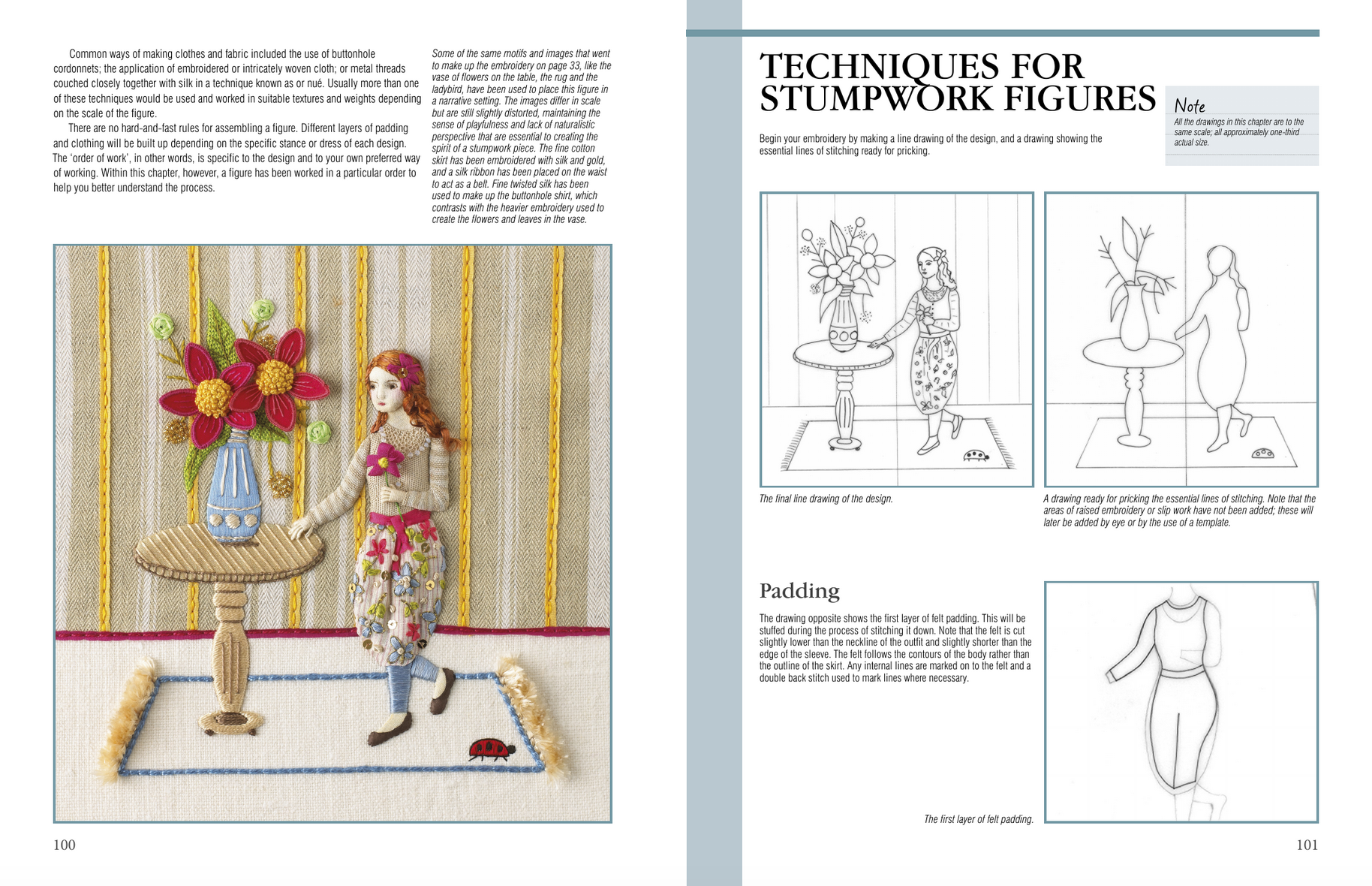 Common ways of making clothes and fabric included the use of buttonhole cordonnets; the application of embroidered or intricately woven cloth; or metal threads couched closely together with silk in a technique known as or nué. Usually more than one of these techniques would be used and worked in suitable textures and weights depending on the scale of the figure.

There are no hard-and-fast rules for assembling a figure. Different layers of padding and clothing will be built up depending on the specific stance or dress of each design. The 'order of work', in other words, is specific to the design and to your own preferred way of working. Within this chapter, however, a figure has been worked in a particular order to help you better understand the process.

Some of the same motifs and images that went to make up the embroidery on page 33, like the vase of flowers on the table, the rug and the ladybird, have been used to place this figure in a narrative setting. The images differ in scale but are still slightly distorted, maintaining the sense of playfulness and lack of naturalistic perspective that are essential to creating the spirit of a stumpwork piece. The fine cotton skirt has been embroidered with silk and gold, and a silk ribbon has been placed on the waist to act as a belt. Fine twisted silk has been used to make up the buttonhole shirt, which contrasts with the heavier embroidery used to create the flowers and leaves in the vase.

100

TECHNIQUES FOR STUMPWORK FIGURES

Begin your embroidery by making a line drawing of the design, and a drawing showing the essential lines of stitching ready for pricking.

Note
All the drawings in this chapter are to the same scale; all approximately one-third actual size.

The final line drawing of the design.

A drawing ready for pricking the essential lines of stitching. Note that the areas of raised embroidery or slip work have not been added; these will later be added by eye or by the use of a template.

Padding

The drawing opposite shows the first layer of felt padding. This will be stuffed during the process of stitching it down. Note that the felt is cut slightly lower than the neckline of the outfit and slightly shorter than the edge of the sleeve. The felt follows the contours of the body rather than the outline of the skirt. Any internal lines are marked on to the felt and a double back stitch used to mark lines where necessary.

The first layer of felt padding.

101