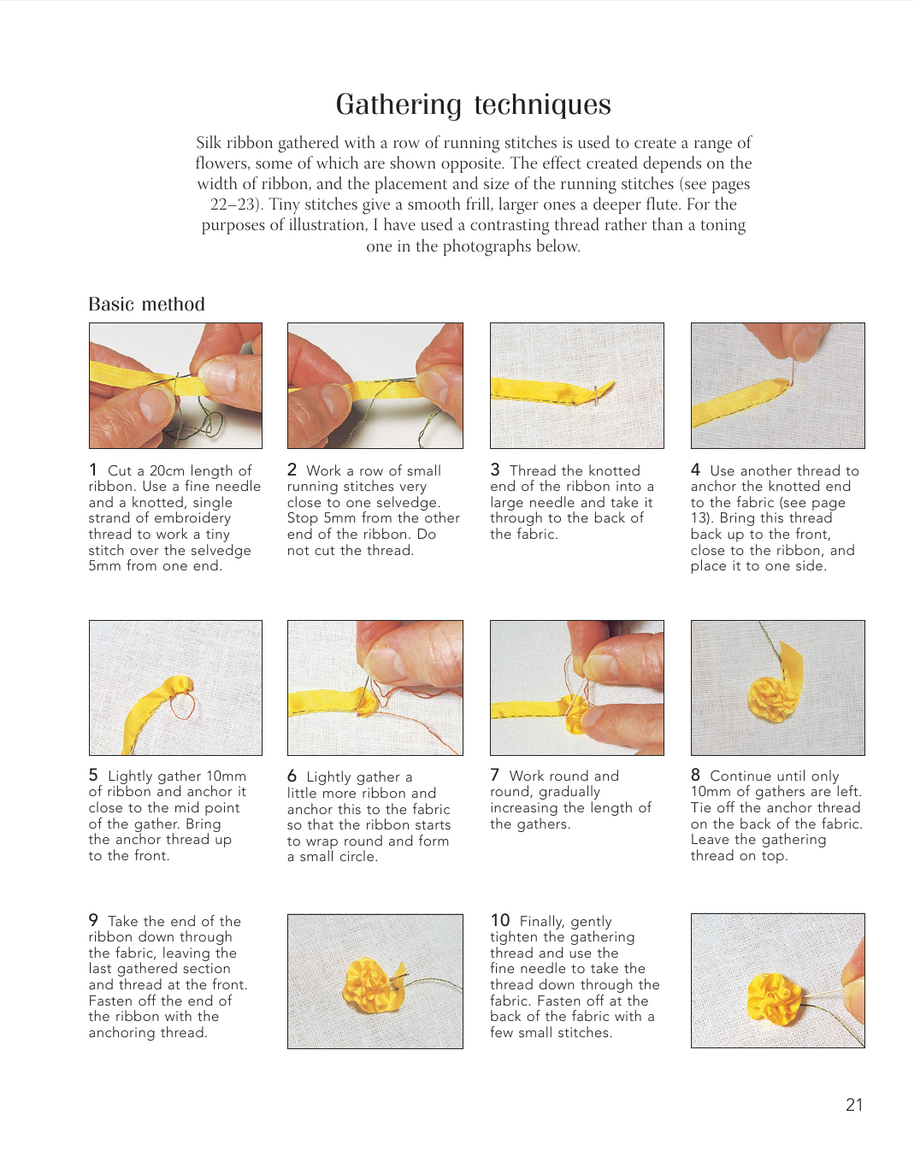 Gathering techniques

Silk ribbon gathered with a row of running stitches is used to create a range of flowers, some of which are shown opposite. The effect created depends on the width of ribbon, and the placement and size of the running stitches (see pages 22–23). Tiny stitches give a smooth frill, larger ones a deeper flute. For the purposes of illustration, I have used a contrasting thread rather than a toning one in the photographs below.

Basic method

1 Cut a 20cm length of ribbon. Use a fine needle and a knotted, single strand of embroidery thread to work a tiny stitch over the selvedge 5mm from one end.

2 Work a row of small running stitches very close to one selvedge. Stop 5mm from the other end of the ribbon. Do not cut the thread.

3 Thread the knotted end of the ribbon into a large needle and take it through to the back of the fabric.

4 Use another thread to anchor the knotted end to the fabric (see page 13). Bring this thread back up to the front, close to the ribbon, and place it to one side.

5 Lightly gather 10mm of ribbon and anchor it close to the mid point of the gather. Bring the anchor thread up to the front.

6 Lightly gather a little more ribbon and anchor this to the fabric so that the ribbon starts to wrap round and form a small circle.

7 Work round and round, gradually increasing the length of the gathers.

8 Continue until only 10mm of gathers are left. Tie off the anchor thread on the back of the fabric. Leave the gathering thread on top.

9 Take the end of the ribbon down through the fabric, leaving the last gathered section and thread at the front. Fasten off the end of the ribbon with the anchoring thread.

10 Finally, gently tighten the gathering thread and use the fine needle to take the thread down through the fabric. Fasten off at the back of the fabric with a few small stitches.

21