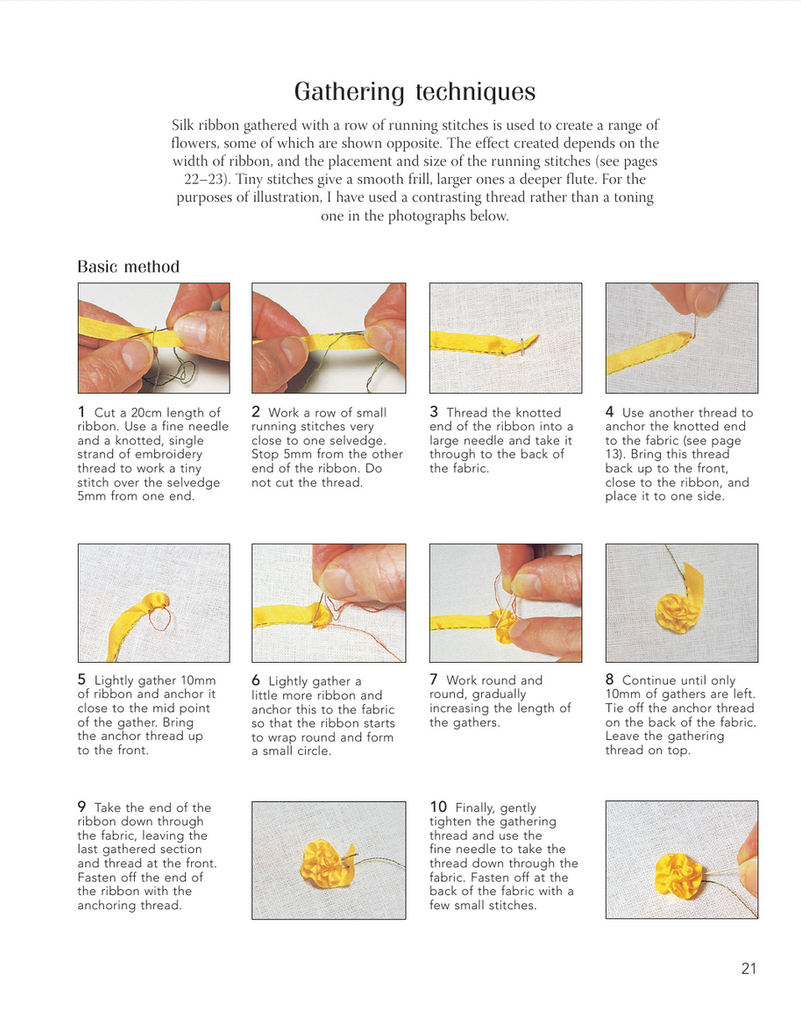 Gathering techniques

Silk ribbon gathered with a row of running stitches is used to create a range of flowers, some of which are shown opposite. The effect created depends on the width of ribbon, and the placement and size of the running stitches (see pages 22–23). Tiny stitches give a smooth frill, larger ones a deeper flute. For the purposes of illustration, I have used a contrasting thread rather than a toning one in the photographs below.

Basic method

1 Cut a 20cm length of ribbon. Use a fine needle and a knotted, single strand of embroidery thread to work a tiny stitch over the selvedge 5mm from one end.

2 Work a row of small running stitches very close to one selvedge. Stop 5mm from the other end of the ribbon. Do not cut the thread.

3 Thread the knotted end of the ribbon into a large needle and take it through to the back of the fabric.

4 Use another thread to anchor the knotted end to the fabric (see page 13). Bring this thread back up to the front, close to the ribbon, and place it to one side.

5 Lightly gather 10mm of ribbon and anchor it close to the mid point of the gather. Bring the anchor thread up to the front.

6 Lightly gather a little more ribbon and anchor this to the fabric so that the ribbon starts to wrap round and form a small circle.

7 Work round and round, gradually increasing the length of the gathers.

8 Continue until only 10mm of gathers are left. Tie off the anchor thread on the back of the fabric. Leave the gathering thread on top.

9 Take the end of the ribbon down through the fabric, leaving the last gathered section and thread at the front. Fasten off the end of the ribbon with the anchoring thread.

10 Finally, gently tighten the gathering thread and use the fine needle to take the thread down through the fabric. Fasten off at the back of the fabric with a few small stitches.

21