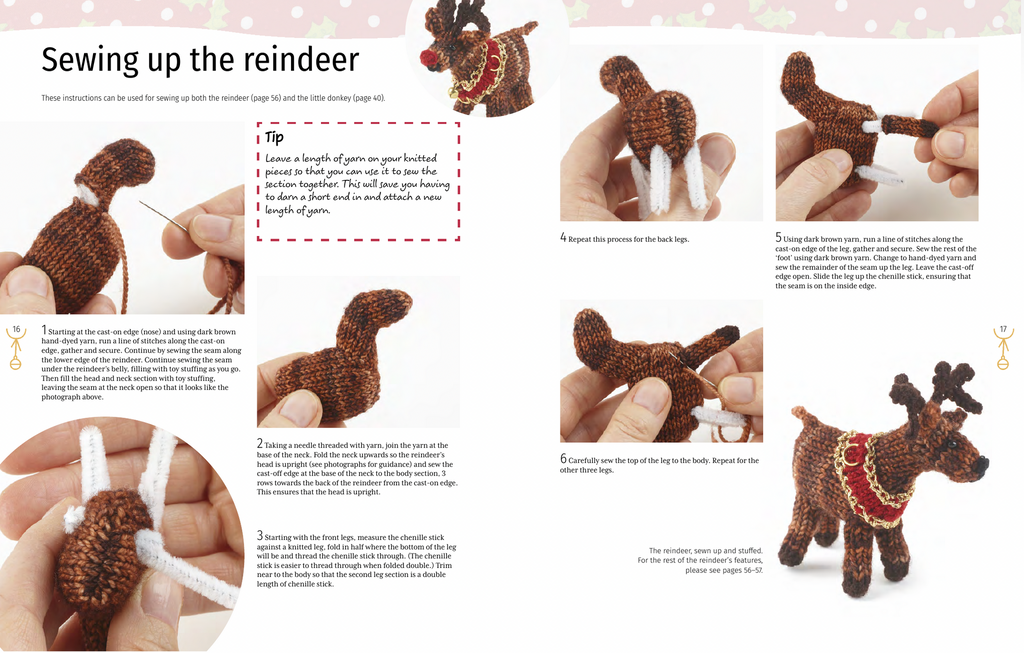 Sewing up the reindeer

These instructions can be used for sewing up both the reindeer (page 56) and the little donkey (page 40).

Tip
Leave a length of yarn on your knitted pieces so that you can use it to sew the section together. This will save you having to darn a short end in and attach a new length of yarn.

16

1 Starting at the cast-on edge (nose) and using dark brown hand-dyed yarn, run a line of stitches along the cast-on edge, gather and secure. Continue by sewing the seam along the lower edge of the reindeer. Continue sewing the seam under the reindeer's belly, filling with toy stuffing as you go. Then fill the head and neck section with toy stuffing, leaving the seam at the neck open so that it looks like the photograph above.

2 Taking a needle threaded with yarn, join the yarn at the base of the neck. Fold the neck upwards so the reindeer's head is upright (see photographs for guidance) and sew the cast-off edge at the base of the neck to the body section, 3 rows towards the back of the reindeer from the cast-on edge. This ensures that the head is upright.

3 Starting with the front legs, measure the chenille stick against a knitted leg, fold in half where the bottom of the leg will be and thread the chenille stick through. (The chenille stick is easier to thread through when folded double.) Trim near to the body so that the second leg section is a double length of chenille stick.

4 Repeat this process for the back legs.

5 Using dark brown yarn, run a line of stitches along the cast-on edge of the leg, gather and secure. Sew the rest of the 'foot' using dark brown yarn. Change to hand-dyed yarn and sew the remainder of the seam up the leg. Leave the cast-off edge open. Slide the leg up the chenille stick, ensuring that the seam is on the inside edge.

6 Carefully sew the top of the leg to the body. Repeat for the other three legs.

17

The reindeer, sewn up and stuffed. For the rest of the reindeer's features, please see pages 56–57.